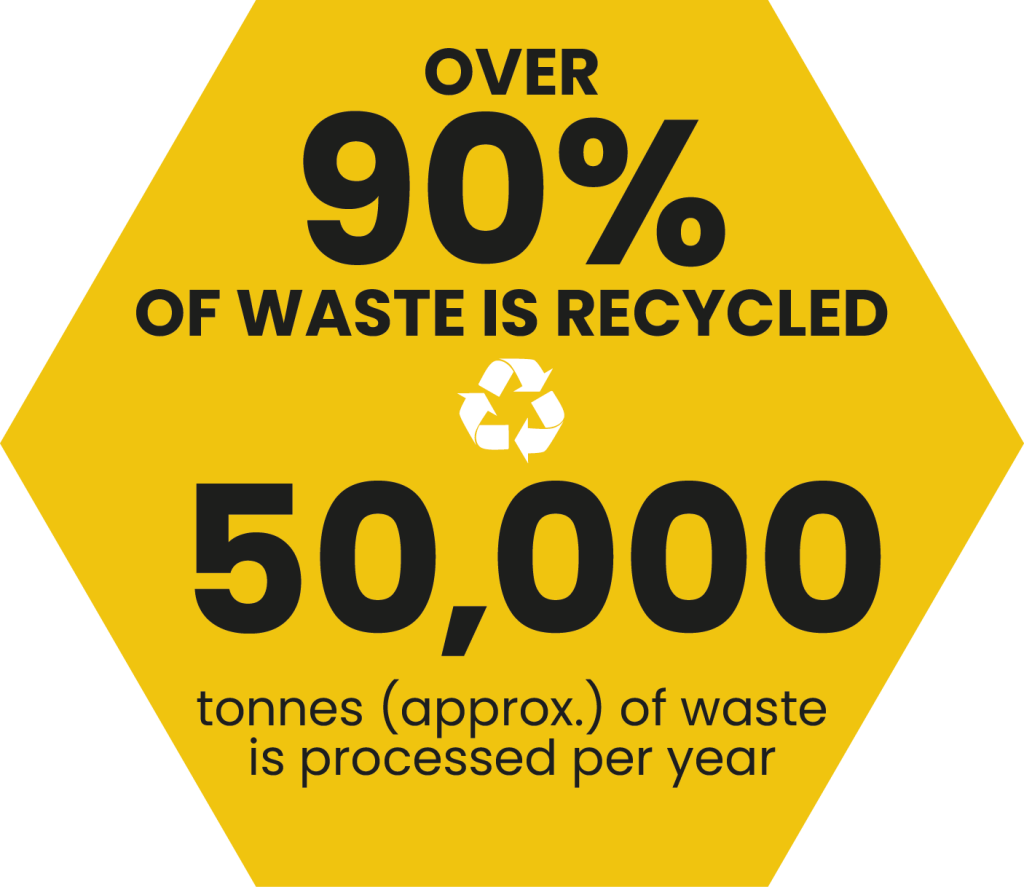 OVER
90%
OF WASTE IS RECYCLED

50,000
tonnes (approx.) of waste is processed per year